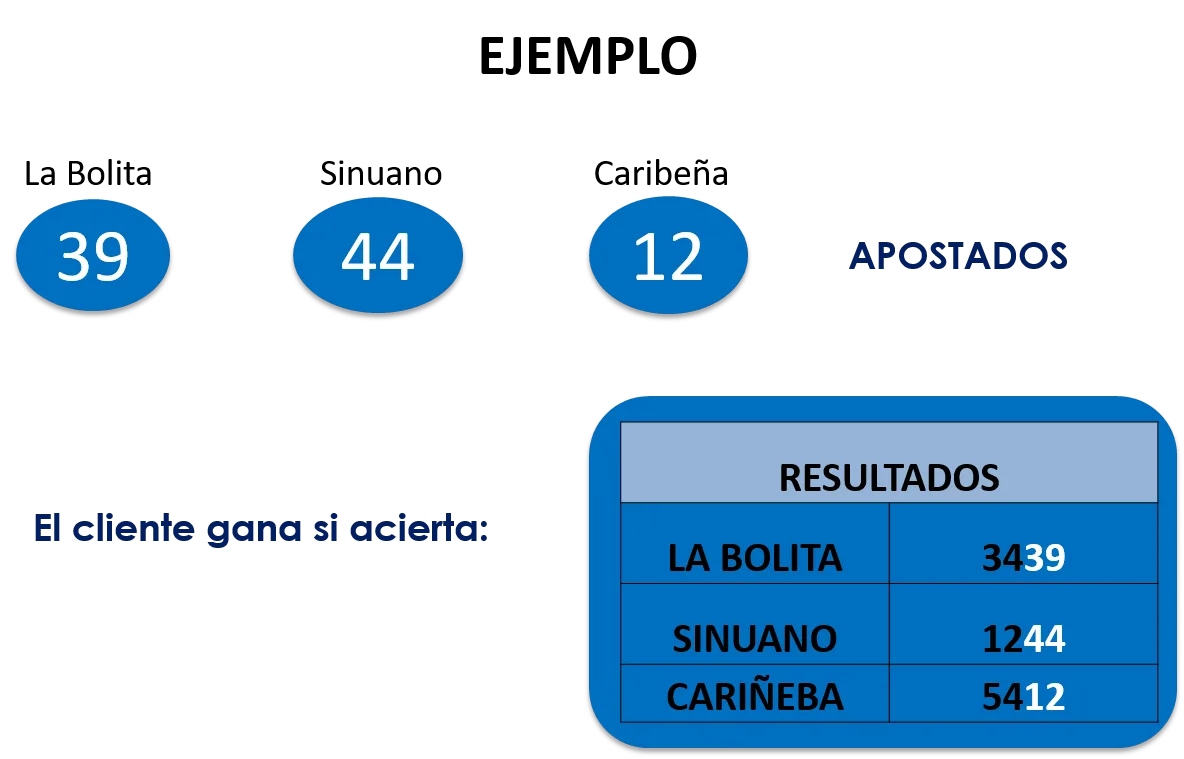 EJEMPLO

La Bolita
39

Sinuano
44

Caribeña
12

APOSTADOS

El cliente gana si acierta:

| RESULTADOS | |
|---|---|
| LA BOLITA | 3439 |
| SINUANO | 1244 |
| CARIÑEBA | 5412 |